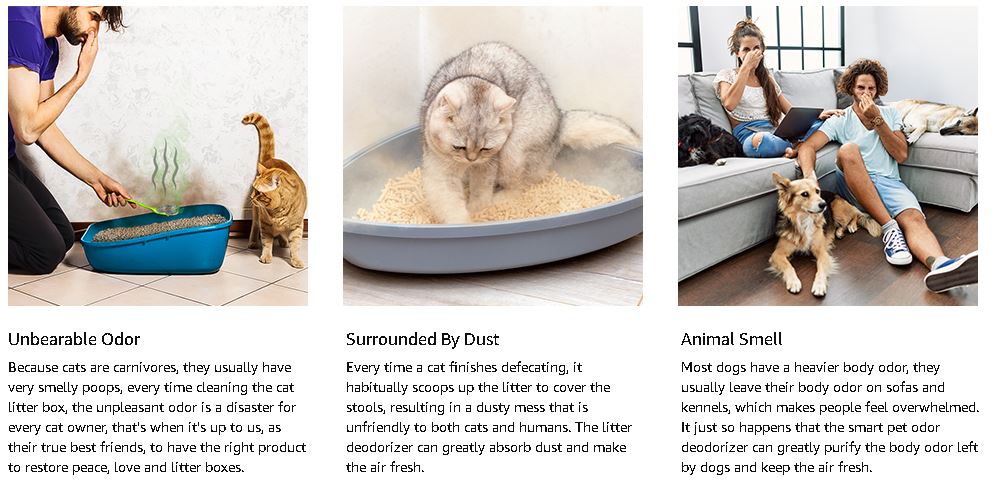 Unbearable Odor

Because cats are carnivores, they usually have very smelly poops, every time cleaning the cat litter box, the unpleasant odor is a disaster for every cat owner, that's when it's up to us, as their true best friends, to have the right product to restore peace, love and litter boxes.

Surrounded By Dust

Every time a cat finishes defecating, it habitually scoops up the litter to cover the stools, resulting in a dusty mess that is unfriendly to both cats and humans. The litter deodorizer can greatly absorb dust and make the air fresh.

Animal Smell

Most dogs have a heavier body odor, they usually leave their body odor on sofas and kennels, which makes people feel overwhelmed. It just so happens that the smart pet odor deodorizer can greatly purify the body odor left by dogs and keep the air fresh.