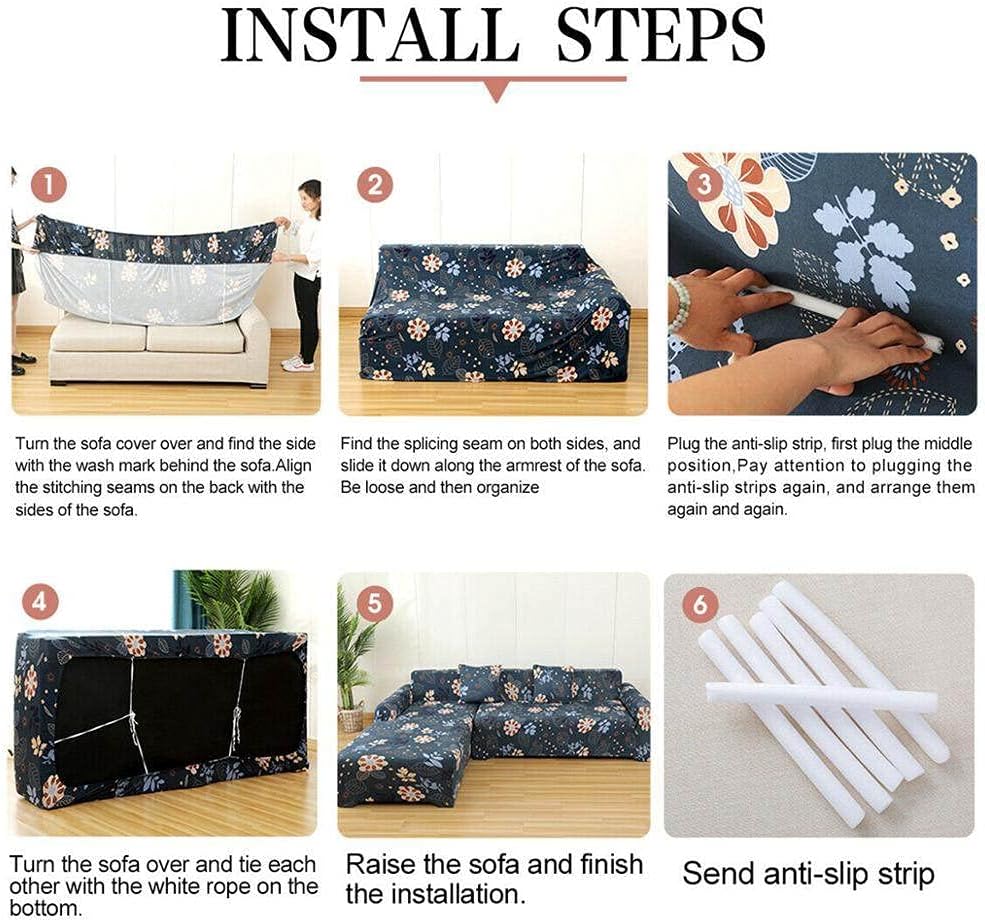 INSTALL STEPS

1

Turn the sofa cover over and find the side with the wash mark behind the sofa.Align the stitching seams on the back with the sides of the sofa.

2

Find the splicing seam on both sides, and slide it down along the armrest of the sofa. Be loose and then organize

3

Plug the anti-slip strip, first plug the middle position,Pay attention to plugging the anti-slip strips again, and arrange them again and again.

4

Turn the sofa over and tie each other with the white rope on the bottom.

5

Raise the sofa and finish the installation.

6

Send anti-slip strip