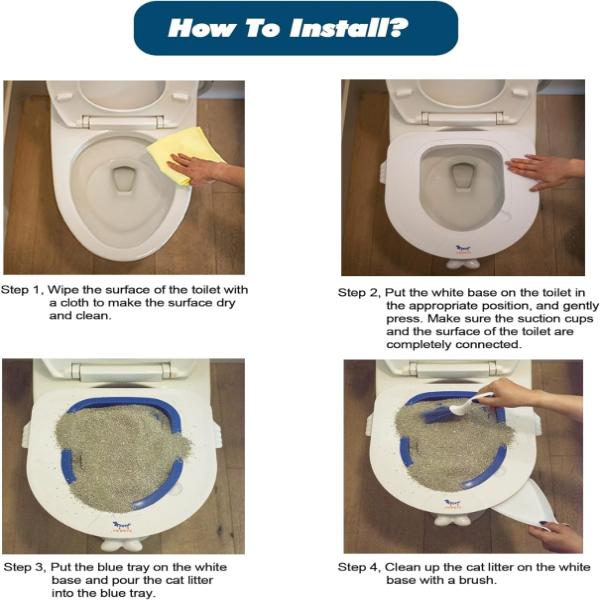 How To Install?

Step 1, Wipe the surface of the toilet with a cloth to make the surface dry and clean.

Step 2, Put the white base on the toilet in the appropriate position, and gently press. Make sure the suction cups and the surface of the toilet are completely connected.

Step 3, Put the blue tray on the white base and pour the cat litter into the blue tray.

Step 4, Clean up the cat litter on the white base with a brush.