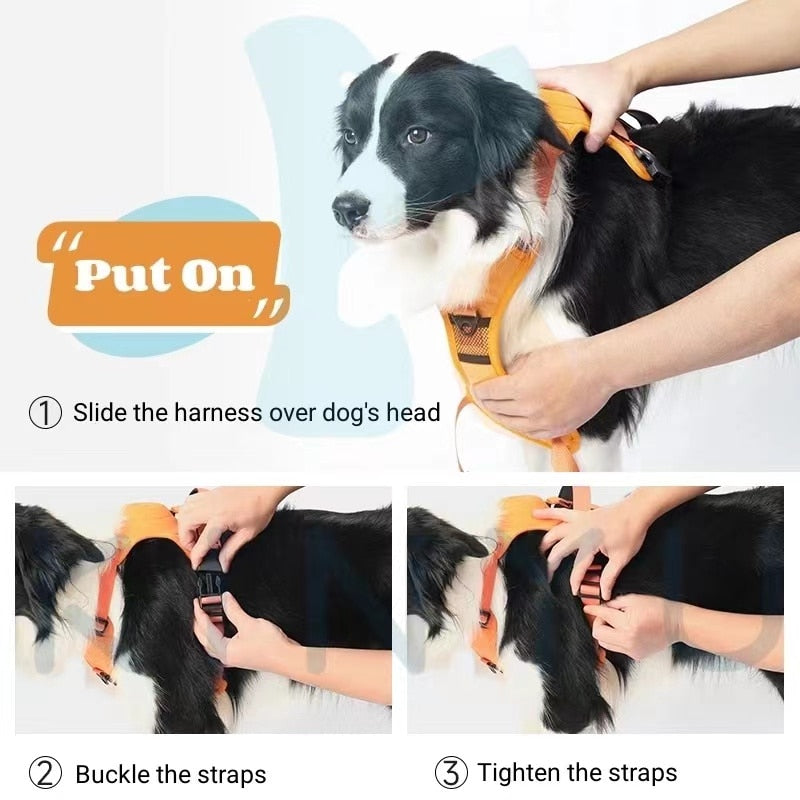 "Put On"

① Slide the harness over dog's head

② Buckle the straps

③ Tighten the straps