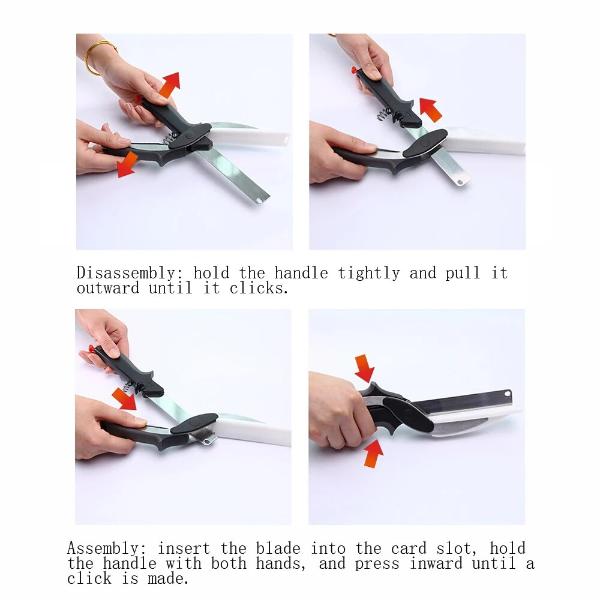 Disassembly: hold the handle tightly and pull it outward until it clicks.

Assembly: insert the blade into the card slot, hold the handle with both hands, and press inward until a click is made.