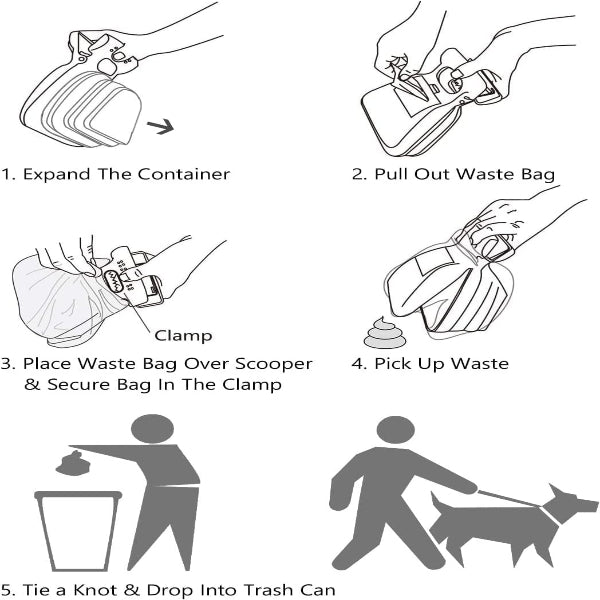 1. Expand The Container

2. Pull Out Waste Bag

Clamp

3. Place Waste Bag Over Scooper & Secure Bag In The Clamp

4. Pick Up Waste

5. Tie a Knot & Drop Into Trash Can