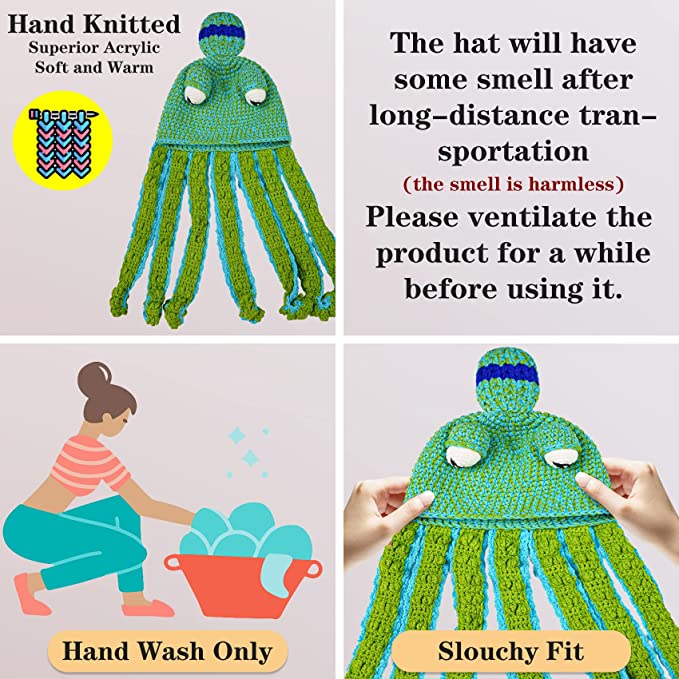 Hand Knitted
Superior Acrylic
Soft and Warm

The hat will have some smell after long-distance transportation
(the smell is harmless)
Please ventilate the product for a while before using it.

Hand Wash Only

Slouchy Fit