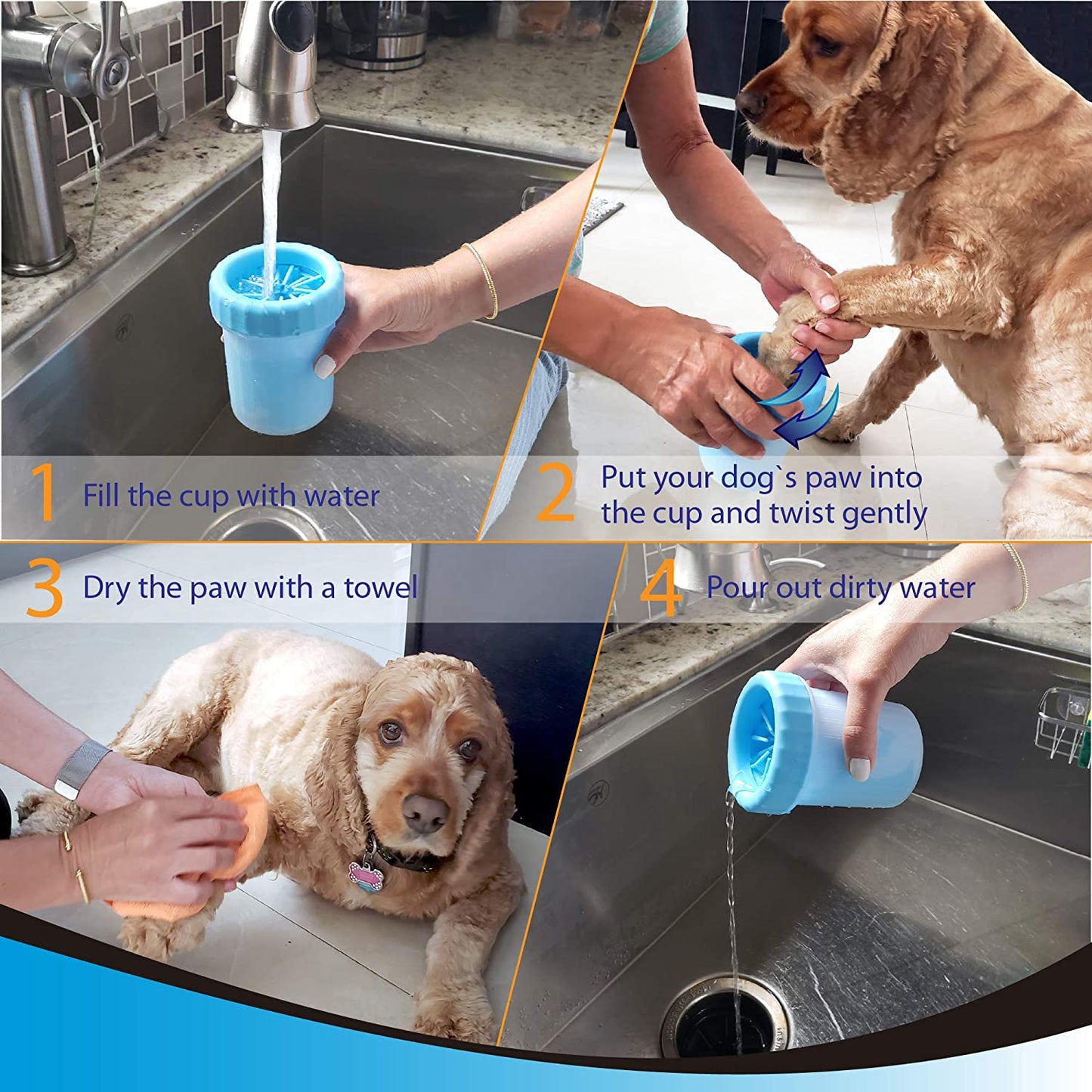 1 Fill the cup with water

2 Put your dog`s paw into the cup and twist gently

3 Dry the paw with a towel

4 Pour out dirty water