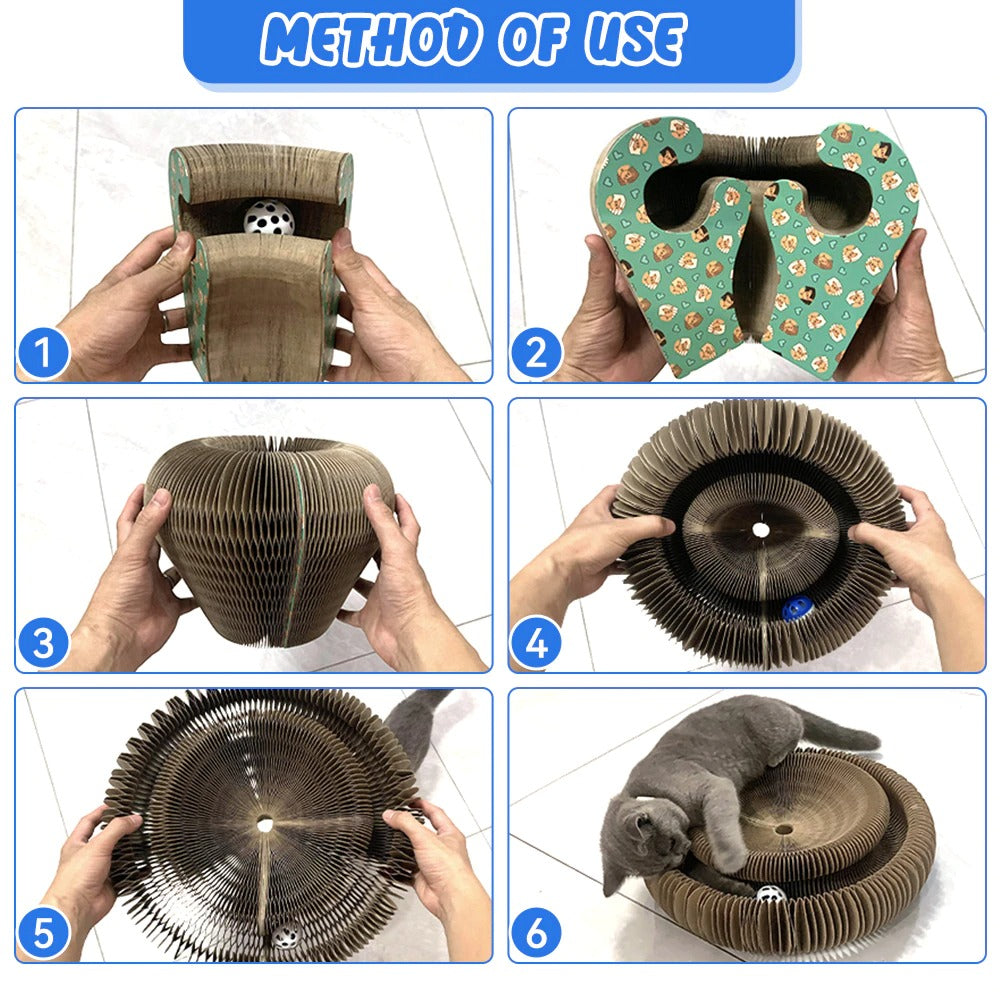 METHOD OF USE

1

2

3

4

5

6