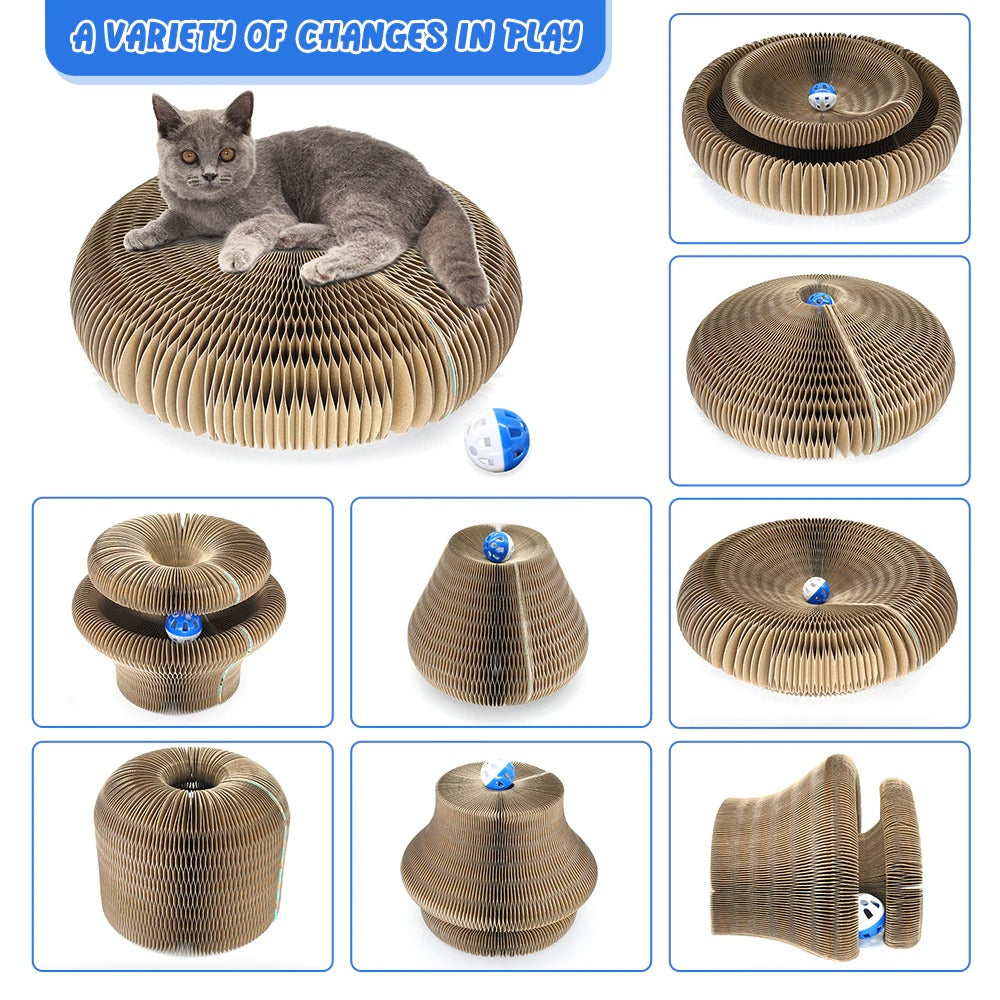 A VARIETY OF CHANGES IN PLAY