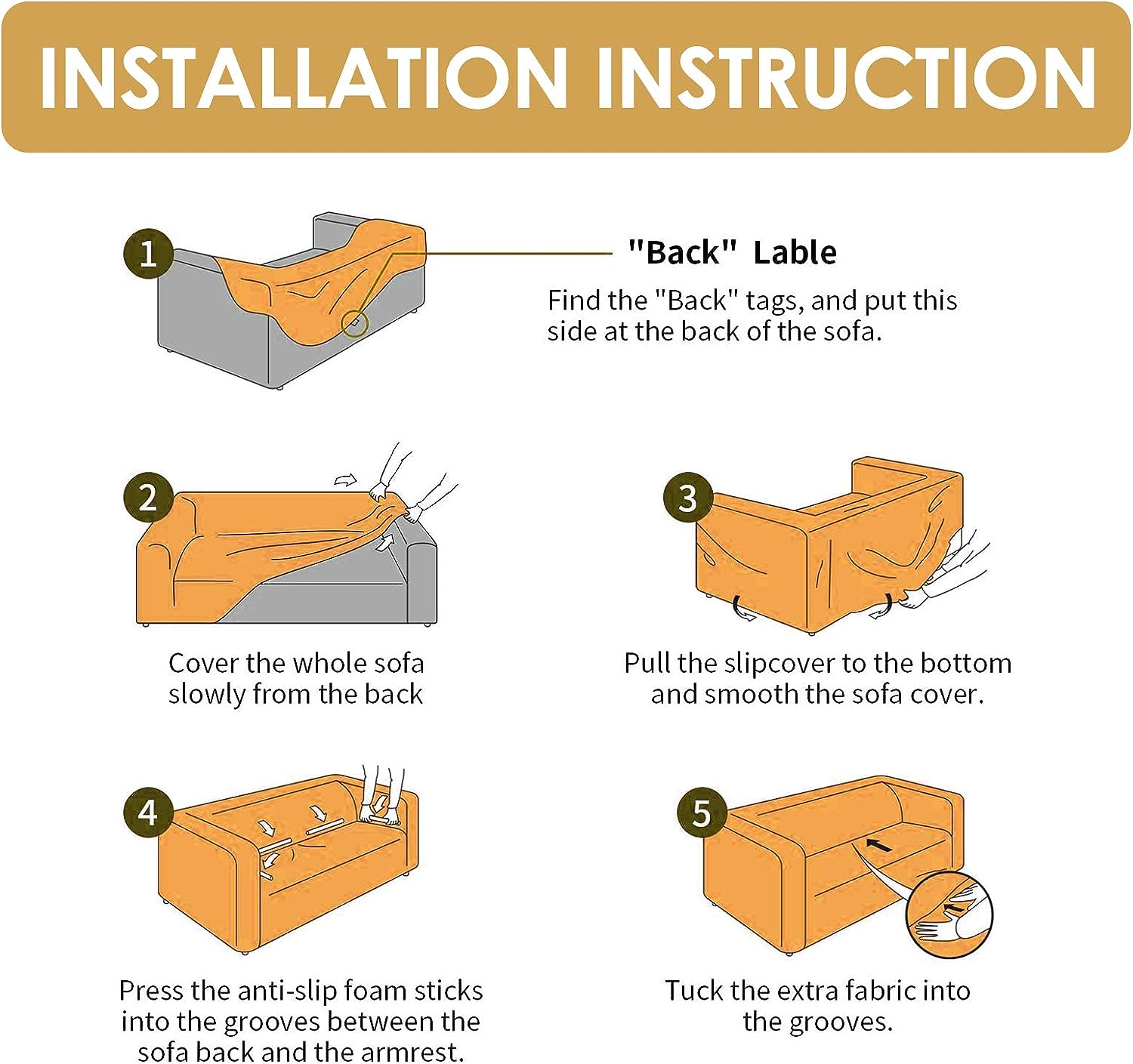 INSTALLATION INSTRUCTION

1

"Back" Lable

Find the "Back" tags, and put this side at the back of the sofa.

2

Cover the whole sofa slowly from the back

3

Pull the slipcover to the bottom and smooth the sofa cover.

4

Press the anti-slip foam sticks into the grooves between the sofa back and the armrest.

5

Tuck the extra fabric into the grooves.