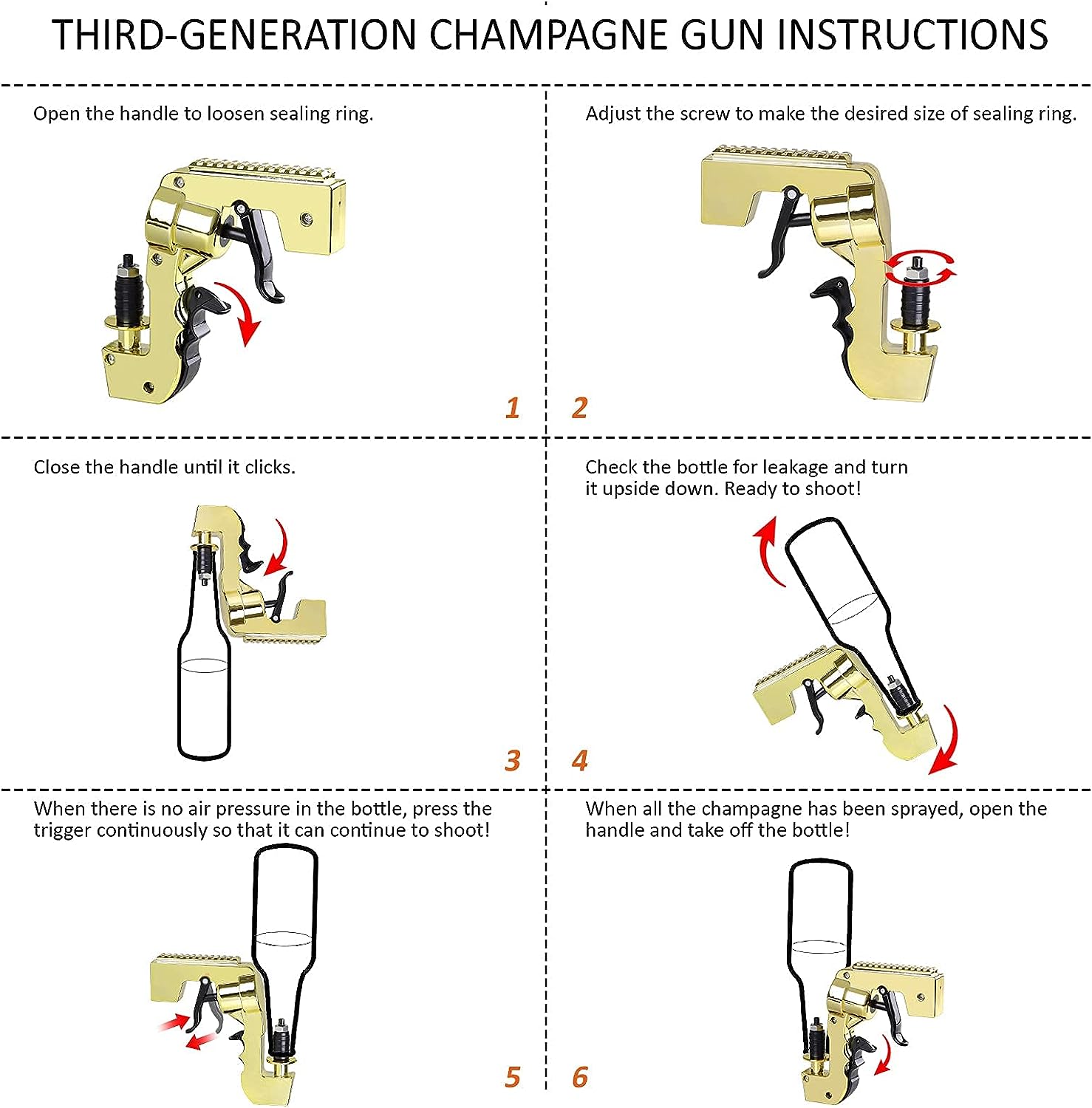 THIRD-GENERATION CHAMPAGNE GUN INSTRUCTIONS

Open the handle to loosen sealing ring.

1

Adjust the screw to make the desired size of sealing ring.

2

Close the handle until it clicks.

3

Check the bottle for leakage and turn it upside down. Ready to shoot!

4

When there is no air pressure in the bottle, press the trigger continuously so that it can continue to shoot!

5

When all the champagne has been sprayed, open the handle and take off the bottle!

6