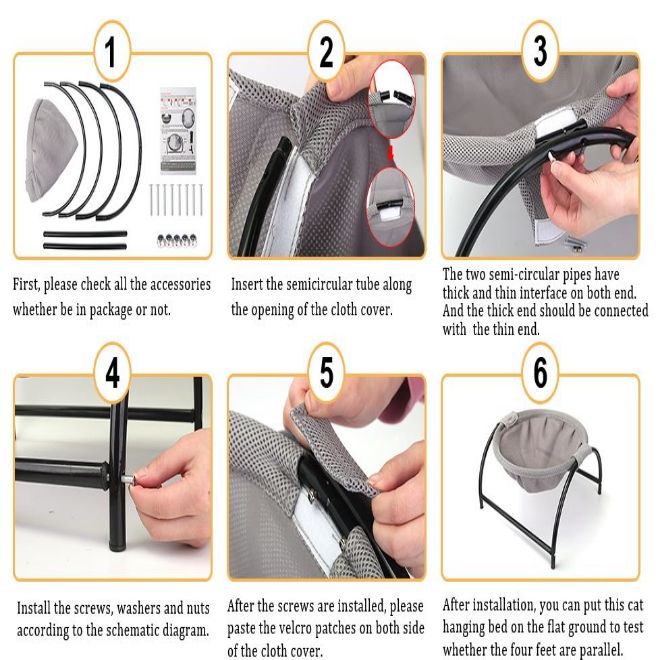 1

First, please check all the accessories whether be in package or not.

2

Insert the semicircular tube along the opening of the cloth cover.

3

The two semi-circular pipes have thick and thin interface on both end. And the thick end should be connected with the thin end.

4

Install the screws, washers and nuts according to the schematic diagram.

5

After the screws are installed, please paste the velcro patches on both side of the cloth cover.

6

After installation, you can put this cat hanging bed on the flat ground to test whether the four feet are parallel.