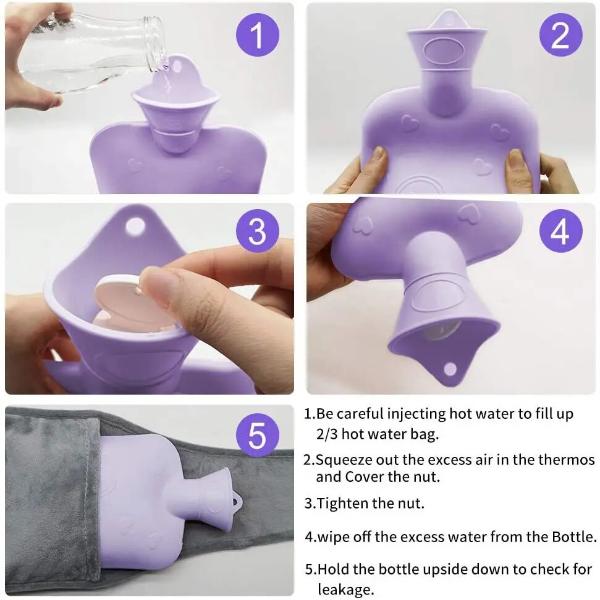 1

2

3

4

5

1.Be careful injecting hot water to fill up 2/3 hot water bag.

2.Squeeze out the excess air in the thermos and Cover the nut.

3.Tighten the nut.

4.wipe off the excess water from the Bottle.

5.Hold the bottle upside down to check for leakage.